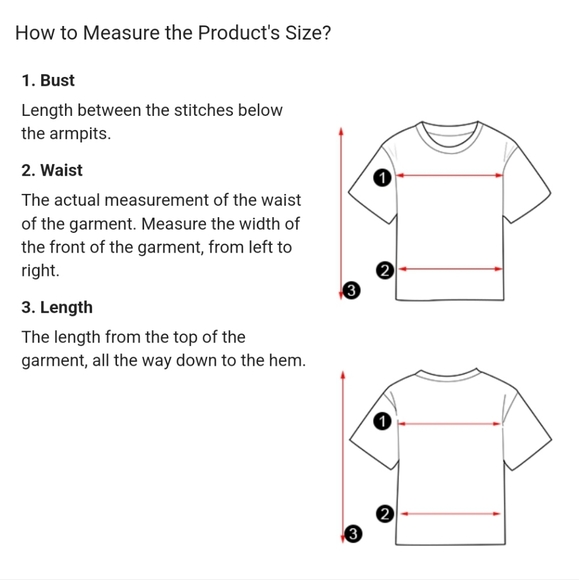 How to Measure the Product's Size?

1. Bust

Length between the stitches below the armpits.

2. Waist

The actual measurement of the waist of the garment. Measure the width of the front of the garment, from left to right.

3. Length

The length from the top of the garment, all the way down to the hem.

1
2
3

1
2
3